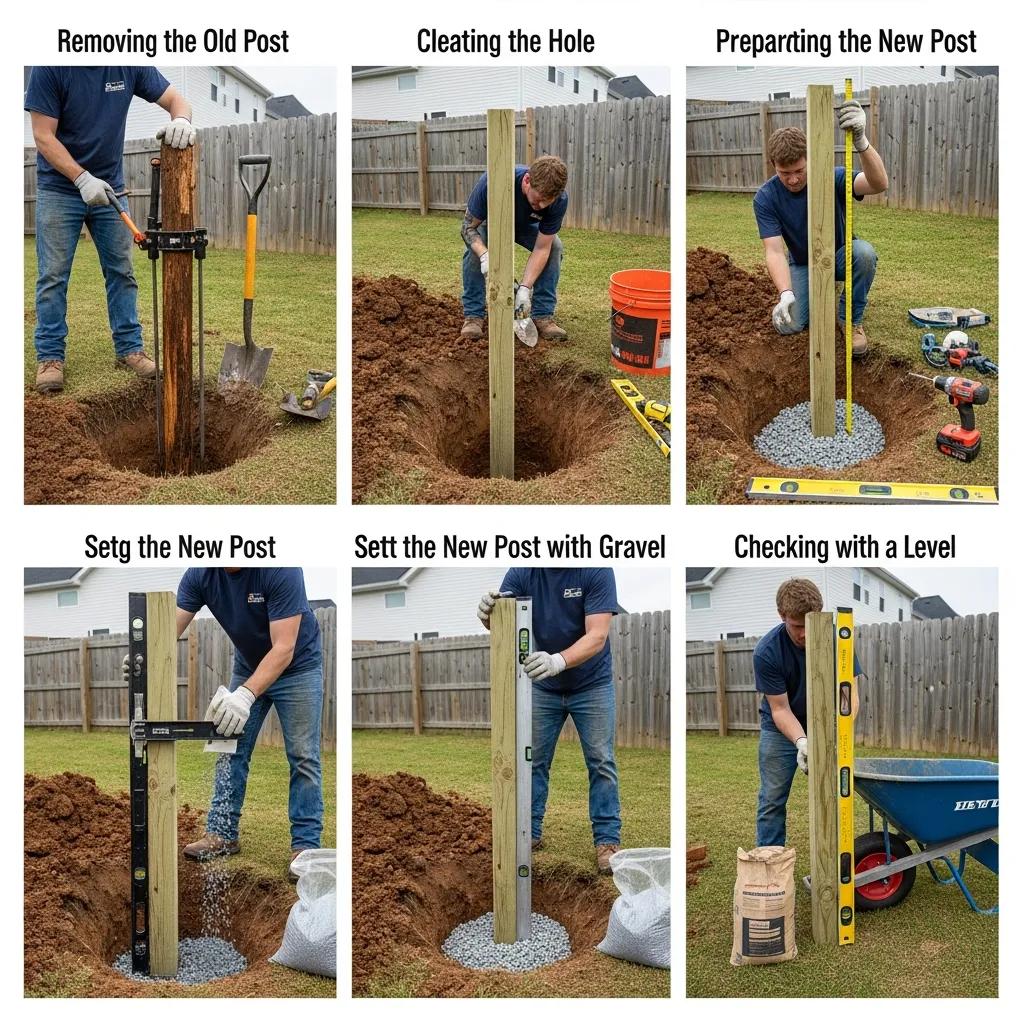 Removing the Old Post

Cleating the Hole

Preparting the New Post

Setg the New Post

Sett the New Post with Gravel

Checking with a Level